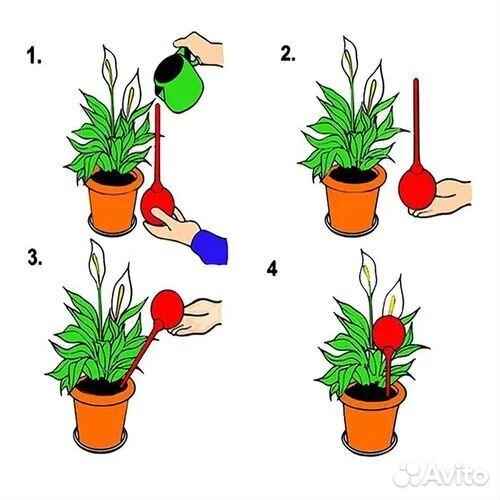 1.

2.

3.

4

Avito