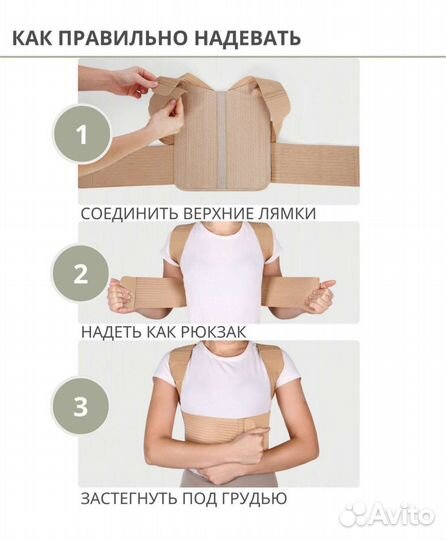 КАК ПРАВИЛЬНО НАДЕВАТЬ

1

СОЕДИНИТЬ ВЕРХНИЕ ЛЯМКИ

2

НАДЕТЬ КАК РЮКЗАК

3

ЗАСТЕГНУТЬ ПОД ГРУДЬЮ

Avito