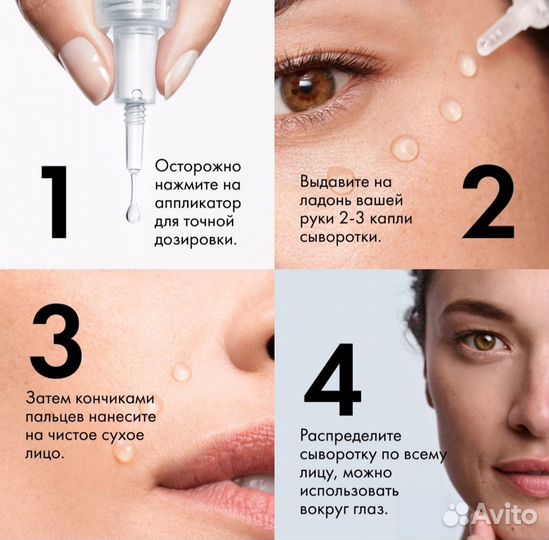 1

Осторожно нажмите на аппликатор для точной дозировки.

Выдавите на ладонь вашей руки 2-3 капли сыворотки.

2

3

Затем кончиками пальцев нанесите на чистое сухое лицо.

4

Распределите сыворотку по всему лицу, можно использовать вокруг глаз.

Avito