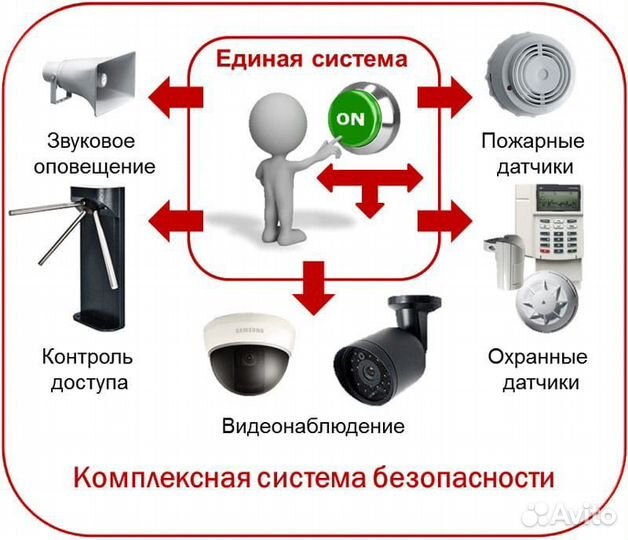 Единая система

ON

Звуковое оповещение

Пожарные датчики

Контроль доступа

Охранные датчики

SAMSUNG

Видеонаблюдение

Комплексная система безопасности

Avito