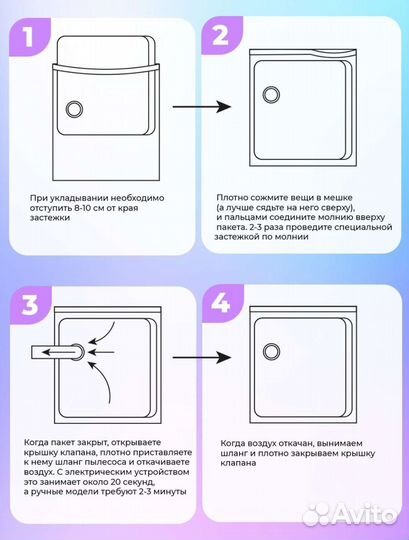 1

При укладывании необходимо отступить 8-10 см от края застежки

2

Плотно сожмите вещи в мешке (а лучше сядьте на него сверху), и пальцами соедините молнию вверху пакета. 2-3 раза проведите специальной застежкой по молнии

3

Когда пакет закрыт, открываете крышку клапана, плотно приставляете к нему шланг пылесоса и откачиваете воздух. С электрическим устройством это занимает около 20 секунд, а ручные модели требуют 2-3 минуты

4

Когда воздух откачан, вынимаем шланг и плотно закрываем крышку клапана

Avito