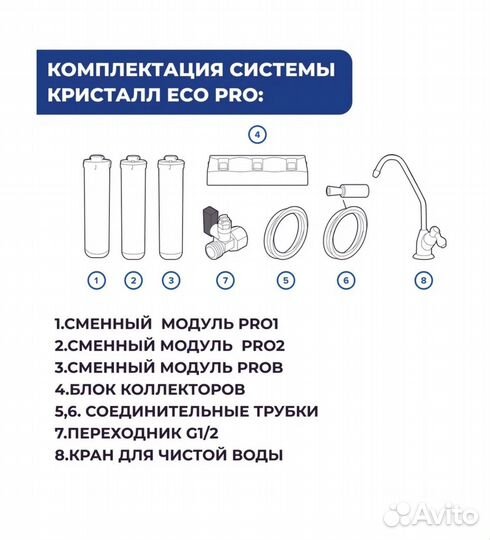 КОМПЛЕКТАЦИЯ СИСТЕМЫ КРИСТАЛЛ ECO PRO:

4

1 2 3 7 5 6 8

1.СМЕННЫЙ МОДУЛЬ PRO1
2.СМЕННЫЙ МОДУЛЬ PRO2
3.СМЕННЫЙ МОДУЛЬ PROB
4.БЛОК КОЛЛЕКТОРОВ
5,6. СОЕДИНИТЕЛЬНЫЕ ТРУБКИ
7.ПЕРЕХОДНИК G1/2
8.КРАН ДЛЯ ЧИСТОЙ ВОДЫ

Avito