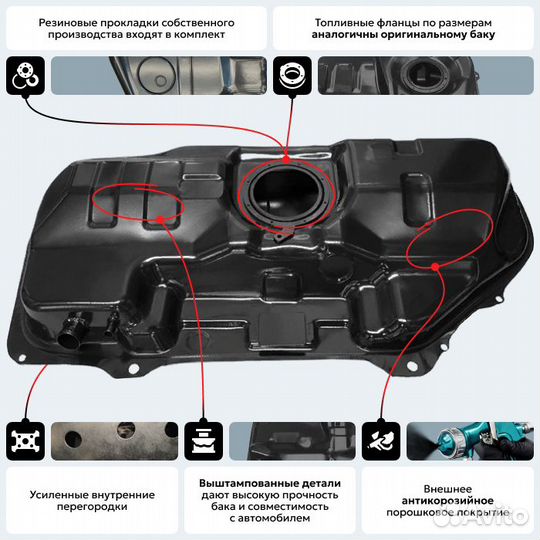 Резиновые прокладки собственного производства входят в комплект

Топливные фланцы по размерам аналогичны оригинальному баку

Усиленные внутренние перегородки

Выштампованные детали дают высокую прочность бака и совместимость с автомобилем

Внешнее антикорозийное порошковое покрытие

Avito