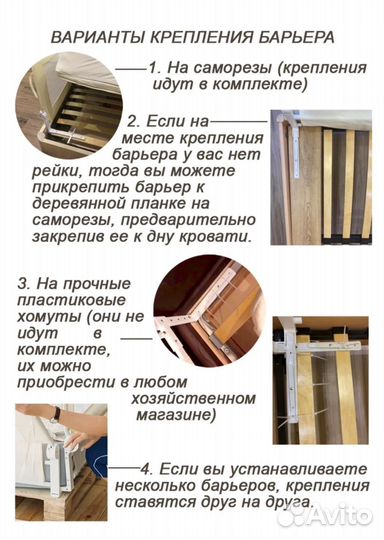 ВАРИАНТЫ КРЕПЛЕНИЯ БАРЬЕРА

1. На саморезы (крепления идут в комплекте)

2. Если на месте крепления барьера у вас нет рейки, тогда вы можете прикрепить барьер к деревянной планке на саморезы, предварительно закрепив ее к дну кровати.

3. На прочные пластиковые хомуты (они не идут в комплекте, их можно приобрести в любом хозяйственном магазине)

4. Если вы устанавливаете несколько барьеров, крепления ставятся друг на друга.

Avito