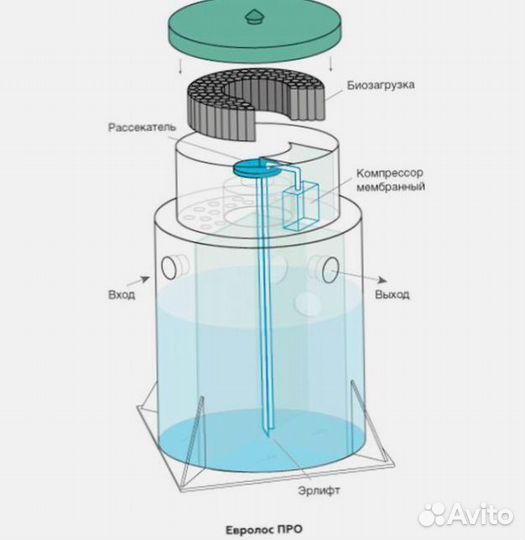 Биозагрузка

Рассекатель

Компрессор мембранный

Вход

Выход

Эрлифт

Евролос ПРО

Avito