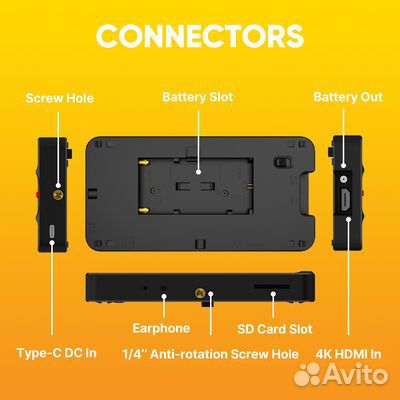 CONNECTORS

Screw Hole

Battery Slot

Battery Out

Earphone

SD Card Slot

Type-C DC In

1/4" Anti-rotation Screw Hole

4K HDMI In

Avito