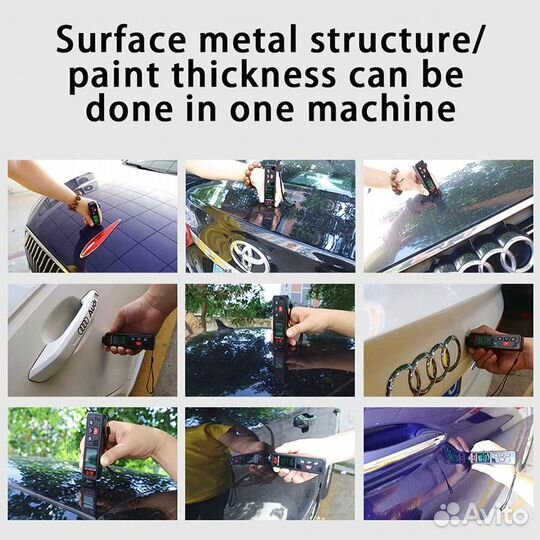 Surface metal structure/ paint thickness can be done in one machine

Audi

Avito