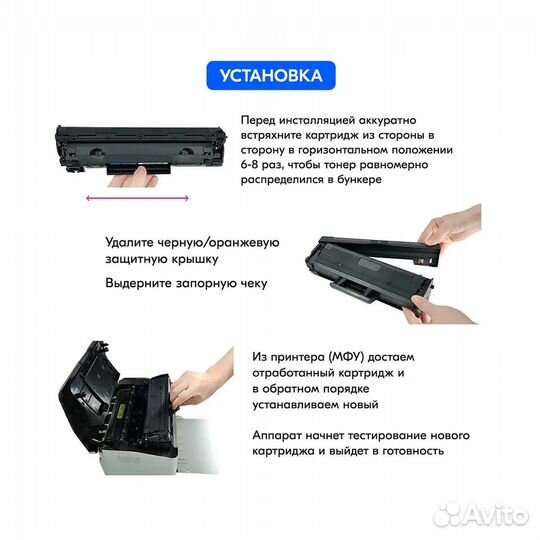 УСТАНОВКА

Перед инсталляцией аккуратно встряхните картридж из стороны в сторону в горизонтальном положении 6-8 раз, чтобы тонер равномерно распределился в бункере

Удалите черную/оранжевую защитную крышку

Выдерните запорную чеку

Из принтера (МФУ) достаем отработанный картридж и в обратном порядке устанавливаем новый

Аппарат начнет тестирование нового картриджа и выйдет в готовность

Avito