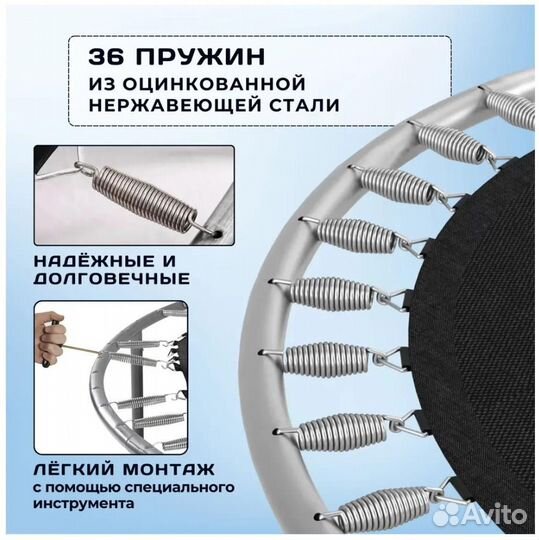 36 ПРУЖИН
ИЗ ОЦИНКОВАННОЙ НЕРЖАВЕЮЩЕЙ СТАЛИ

НАДЁЖНЫЕ И ДОЛГОВЕЧНЫЕ

ЛЁГКИЙ МОНТАЖ
с помощью специального инструмента

Avito