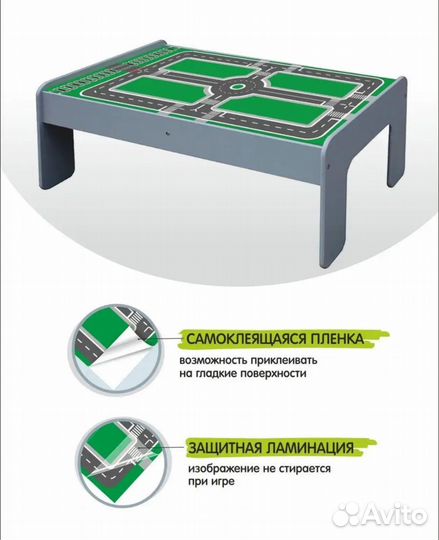 САМОКЛЕЯЩАЯСЯ ПЛЕНКА
возможность приклеивать на гладкие поверхности

ЗАЩИТНАЯ ЛАМИНАЦИЯ
изображение не стирается при игре

Avito