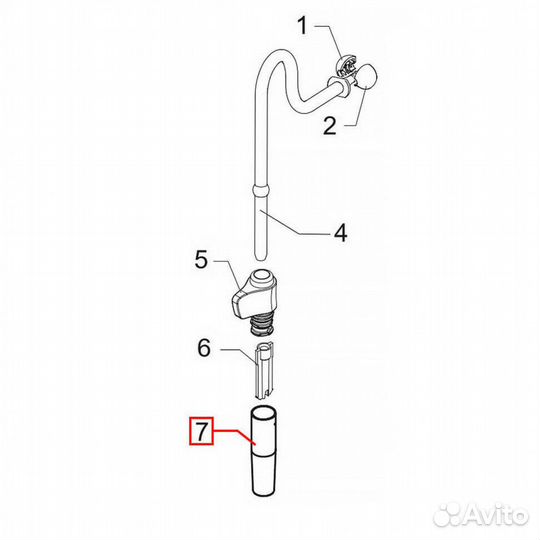 1
2
4
5
6
7
Avito