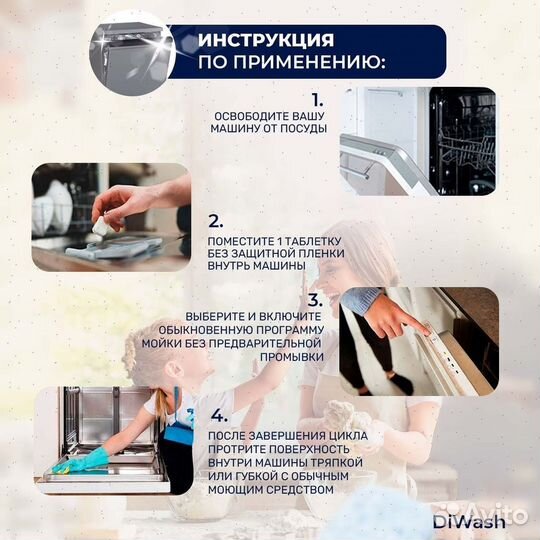 ИНСТРУКЦИЯ ПО ПРИМЕНЕНИЮ:

1.
ОСВОБОДИТЕ ВАШУ МАШИНУ ОТ ПОСУДЫ

2.
ПОМЕСТИТЕ 1 ТАБЛЕТКУ БЕЗ ЗАЩИТНОЙ ПЛЕНКИ ВНУТРЬ МАШИНЫ

3.
ВЫБЕРИТЕ И ВКЛЮЧИТЕ ОБЫКНОВЕННУЮ ПРОГРАММУ МОЙКИ БЕЗ ПРЕДВАРИТЕЛЬНОЙ ПРОМЫВКИ

4.
ПОСЛЕ ЗАВЕРШЕНИЯ ЦИКЛА ПРОТРИТЕ ПОВЕРХНОСТЬ ВНУТРИ МАШИНЫ ТРЯПКОЙ ИЛИ ГУБКОЙ С ОБЫЧНЫМ МОЮЩИМ СРЕДСТВОМ

Avito

DiWash