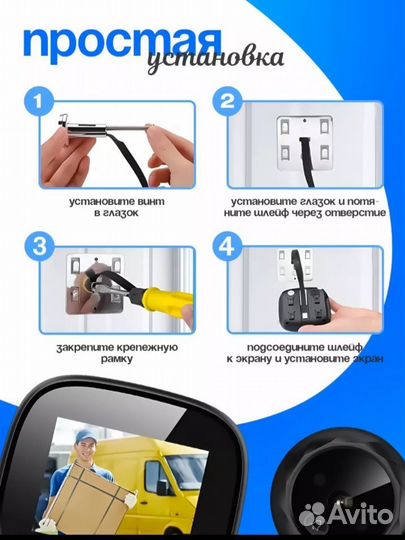 простая установка

1

установите винт в глазок

2

установите глазок и потяните шлейф через отверстие

3

закрепите крепежную рамку

4

подсоедините шлейф к экрану и установите экран

Avito