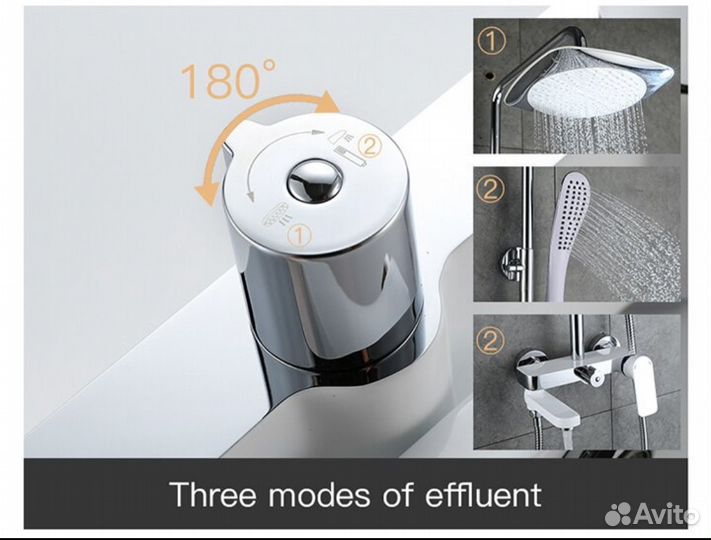 180°

②

①

①

②

②

Three modes of effluent

Avito