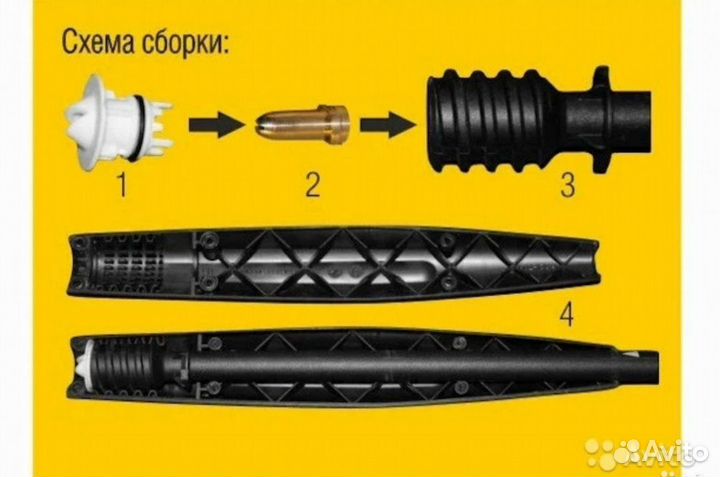 Схема сборки:

1

2

3

4

Avito