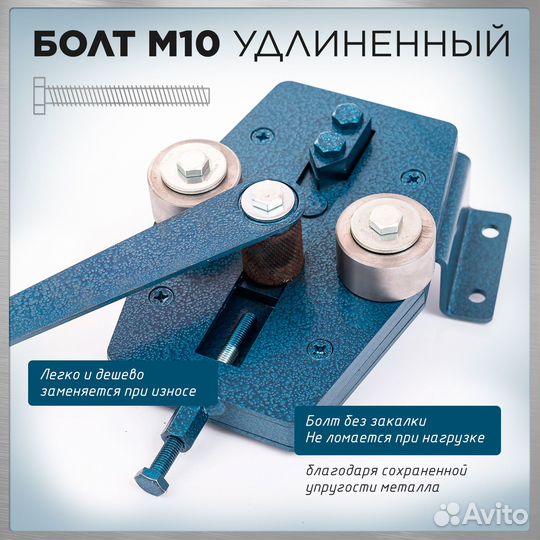 БОЛТ М10 УДЛИНЕННЫЙ

Легко и дешево заменяется при износе

Болт без закалки
Не ломается при нагрузке

благодаря сохраненной упругости металла

Avito