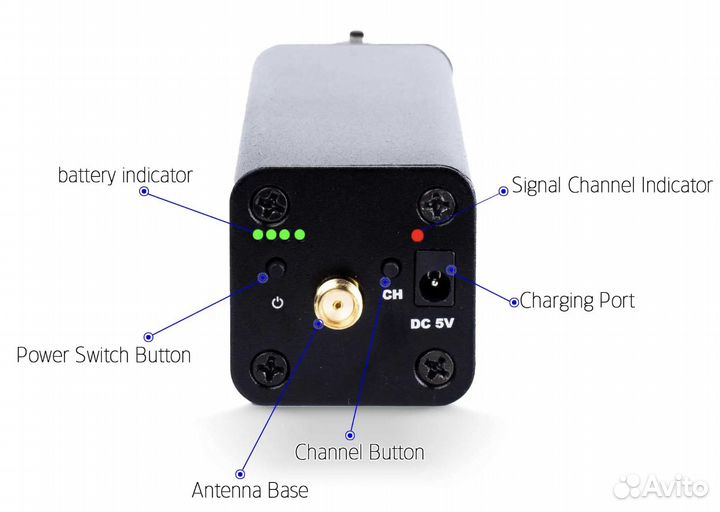 battery indicator

Signal Channel Indicator

CH

Charging Port

DC 5V

Power Switch Button

Channel Button

Antenna Base

Avito