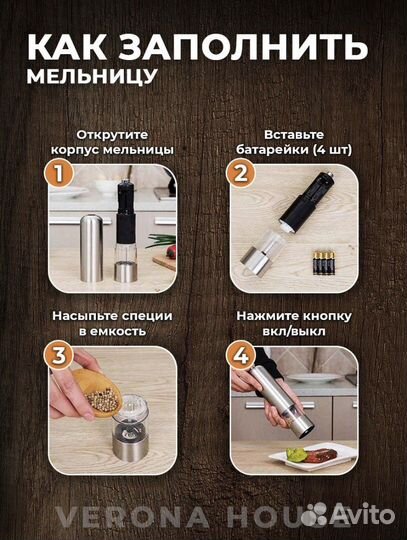 КАК ЗАПОЛНИТЬ
МЕЛЬНИЦУ

Открутите корпус мельницы

1

Вставьте батарейки (4 шт)

2

Насыпьте специи в емкость

3

Нажмите кнопку вкл/выкл

4

VERONA HOUSE

Avito