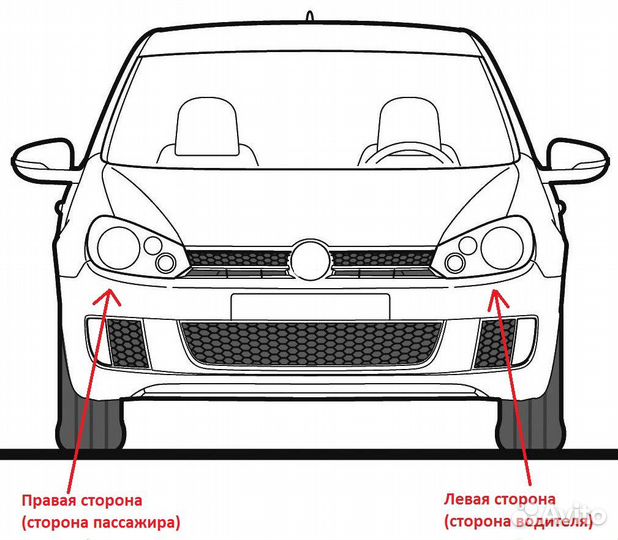 Правая сторона
(сторона пассажира)

Левая сторона
(сторона водителя)

Avito