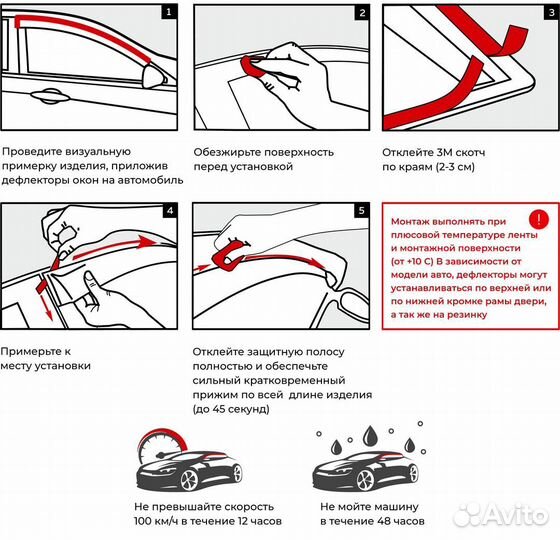 1

Проведите визуальную примерку изделия, приложив дефлекторы окон на автомобиль

2

Обезжирьте поверхность перед установкой

3

Отклейте 3М скотч по краям (2-3 см)

4

Примерьте к месту установки

5

Отклейте защитную полосу полностью и обеспечьте сильный кратковременный прижим по всей длине изделия (до 45 секунд)

!

Монтаж выполнять при плюсовой температуре ленты и монтажной поверхности (от +10 С) В зависимости от модели авто, дефлекторы могут устанавливаться по верхней или по нижней кромке рамы двери, а так же на резинку

Не превышайте скорость 100 км/ч в течение 12 часов

Не мойте машину в течение 48 часов

Avito