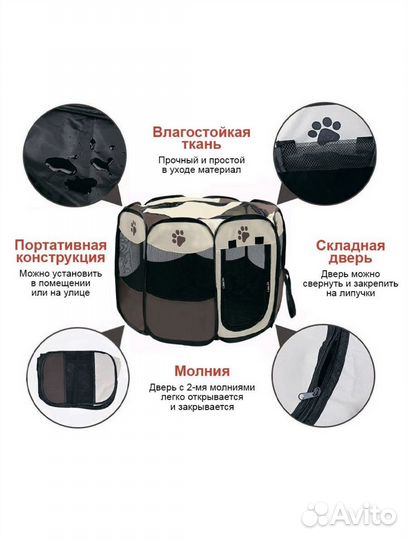 Влагостойкая ткань

Прочный и простой в уходе материал

Портативная конструкция

Можно установить в помещении или на улице

Складная дверь

Дверь можно свернуть и закрепить на липучки

Молния

Дверь с 2-мя молниями легко открывается и закрывается

Avito