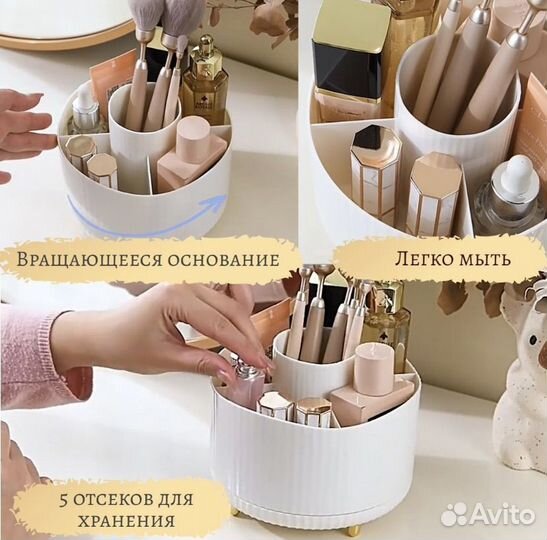 Вращающееся основание

Легко мыть

5 отсеков для хранения

Avito