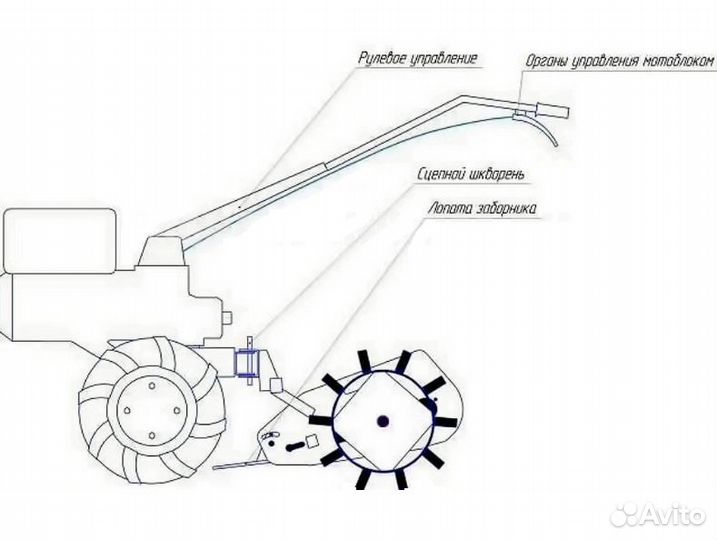 Рулевое управление

Органы управления мотоблоком

Сцепной шкворень

Лопата заборника

Avito