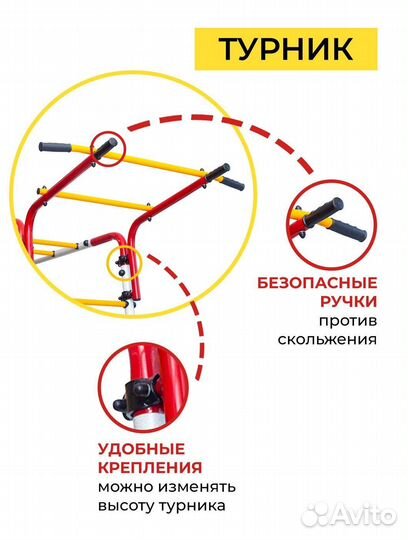 ТУРНИК

БЕЗОПАСНЫЕ РУЧКИ
против скольжения

УДОБНЫЕ КРЕПЛЕНИЯ
можно изменять высоту турника

Avito