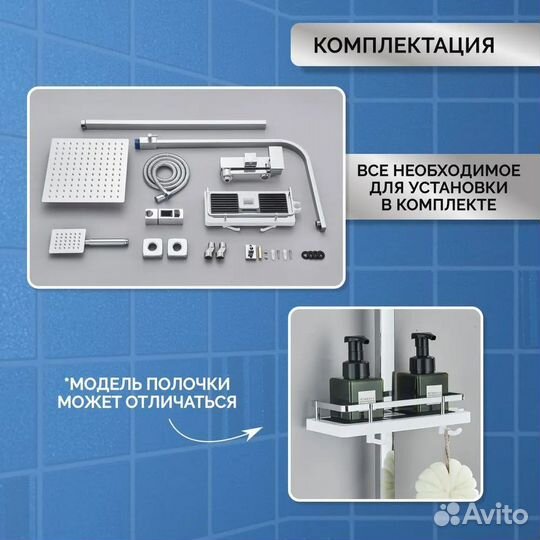 КОМПЛЕКТАЦИЯ

ВСЕ НЕОБХОДИМОЕ ДЛЯ УСТАНОВКИ В КОМПЛЕКТЕ

*МОДЕЛЬ ПОЛОЧКИ МОЖЕТ ОТЛИЧАТЬСЯ

Avito