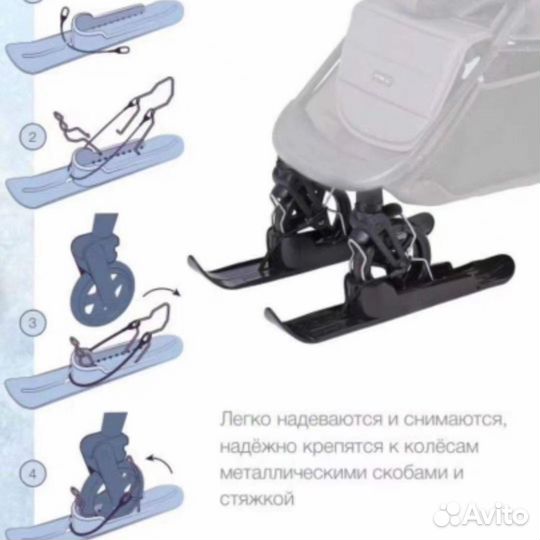 2

3

4

Легко надеваются и снимаются, надёжно крепятся к колёсам металлическими скобами и стяжкой

Avito