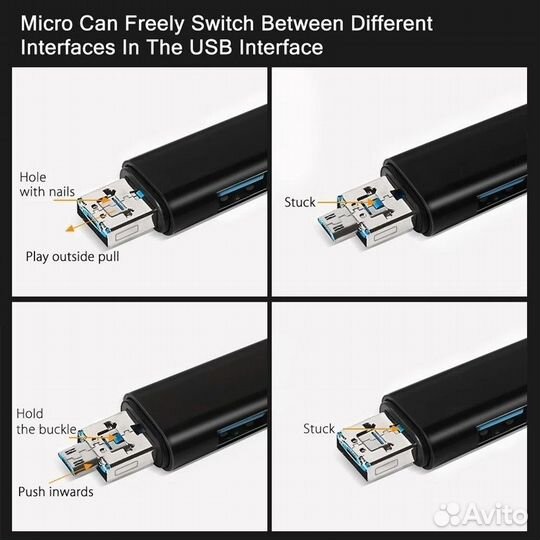 Micro Can Freely Switch Between Different Interfaces In The USB Interface

Hole with nails

Play outside pull

Stuck

Hold the buckle

Push inwards

Stuck

Avito