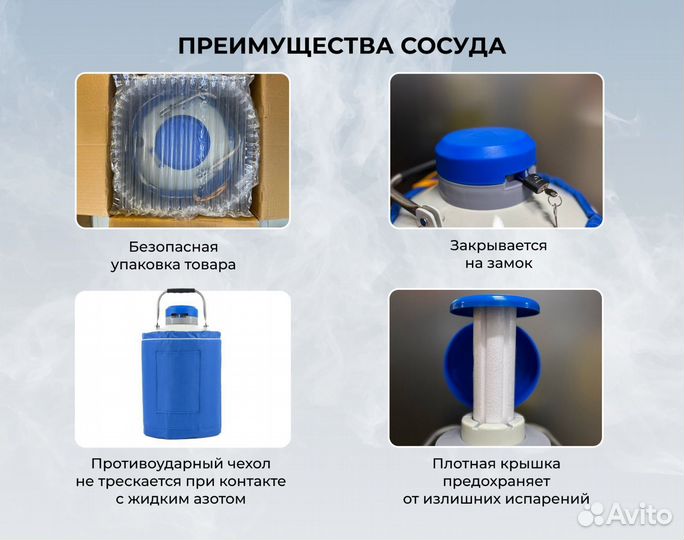 ПРЕИМУЩЕСТВА СОСУДА

Безопасная упаковка товара

Закрывается на замок

Противоударный чехол не трескается при контакте с жидким азотом

Плотная крышка предохраняет от излишних испарений

Avito