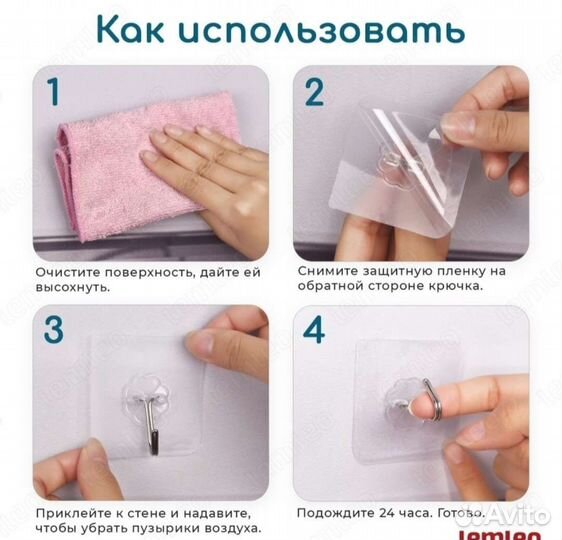 Как использовать

1

Очистите поверхность, дайте ей высохнуть.

2

Снимите защитную пленку на обратной стороне крючка.

3

Приклейте к стене и надавите, чтобы убрать пузырики воздуха.

4

Подождите 24 часа. Готово.

Avito

lemleo