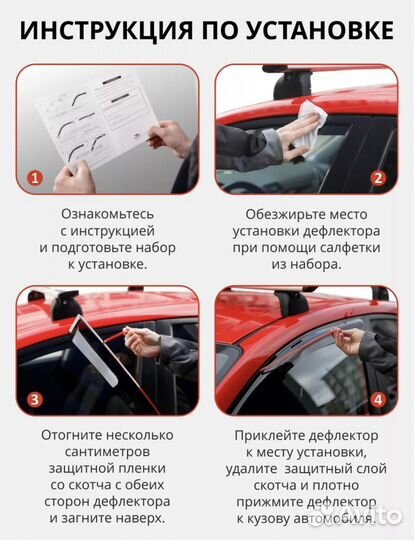 ИНСТРУКЦИЯ ПО УСТАНОВКЕ

1

Ознакомьтесь с инструкцией и подготовьте набор к установке.

2

Обезжирьте место установки дефлектора при помощи салфетки из набора.

3

Отогните несколько сантиметров защитной пленки со скотча с обеих сторон дефлектора и загните наверх.

4

Приклейте дефлектор к месту установки, удалите защитный слой скотча и плотно прижмите дефлектор к кузову автомобиля.

Avito