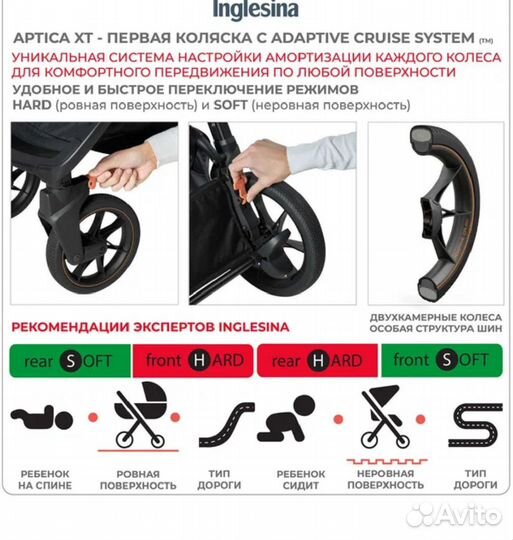 Inglesina

APTICA XT - ПЕРВАЯ КОЛЯСКА С ADAPTIVE CRUISE SYSTEM (TM)

УНИКАЛЬНАЯ СИСТЕМА НАСТРОЙКИ АМОРТИЗАЦИИ КАЖДОГО КОЛЕСА ДЛЯ КОМФОРТНОГО ПЕРЕДВИЖЕНИЯ ПО ЛЮБОЙ ПОВЕРХНОСТИ

УДОБНОЕ И БЫСТРОЕ ПЕРЕКЛЮЧЕНИЕ РЕЖИМОВ
HARD (ровная поверхность) и SOFT (неровная поверхность)

РЕКОМЕНДАЦИИ ЭКСПЕРТОВ INGLESINA

ДВУХКАМЕРНЫЕ КОЛЕСА
ОСОБАЯ СТРУКТУРА ШИН

rear SOFT

front HARD

rear HARD

front SOFT

РЕБЕНОК НА СПИНЕ

РОВНАЯ ПОВЕРХНОСТЬ

ТИП ДОРОГИ

РЕБЕНОК СИДИТ

НЕРОВНАЯ ПОВЕРХНОСТЬ

ТИП ДОРОГИ

Avito