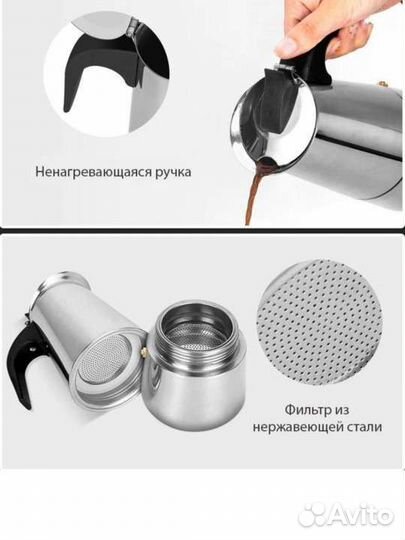 Ненагревающаяся ручка

Фильтр из нержавеющей стали

Avito