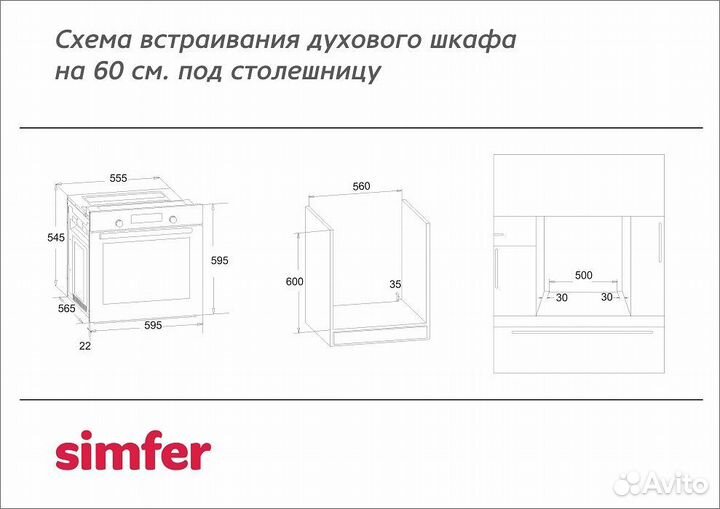 Схема встраивания духового шкафа на 60 см. под столешницу

555
545
595
565
595
22

560
600
35

500
30
30

simfer

Avito