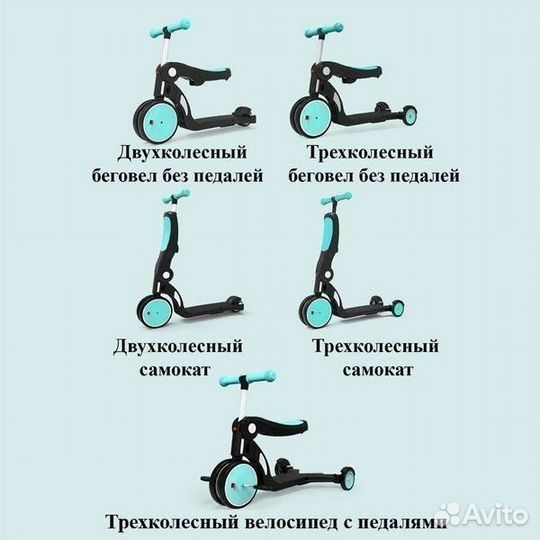 Двухколесный беговел без педалей

Трехколесный беговел без педалей

Двухколесный самокат

Трехколесный самокат

Трехколесный велосипед с педалями

Avito