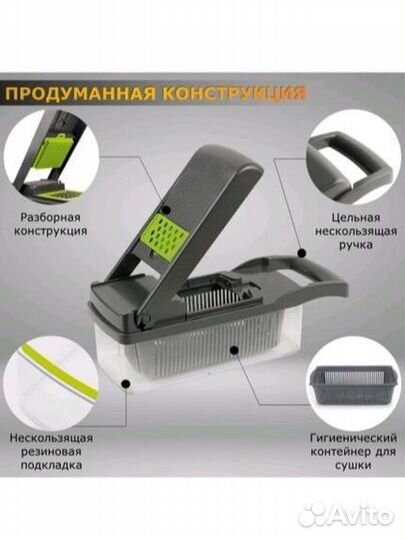 ПРОДУМАННАЯ КОНСТРУКЦИЯ

Разборная конструкция

Цельная нескользящая ручка

Нескользящая резиновая подкладка

Гигиенический контейнер для сушки

Avito