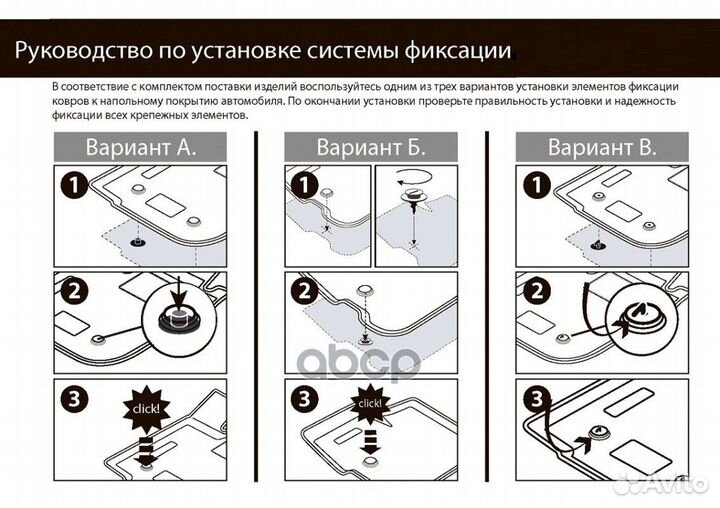 Руководство по установке системы фиксации.

В соответствие с комплектом поставки изделий воспользуйтесь одним из трех вариантов установки элементов фиксации ковров к напольному покрытию автомобиля. По окончании установки проверьте правильность установки и надежность фиксации всех крепежных элементов.

Вариант А.

1

2

3

click!

Вариант Б.

1

2

3

click!

Вариант В.

1

2

3

abcp

Avito