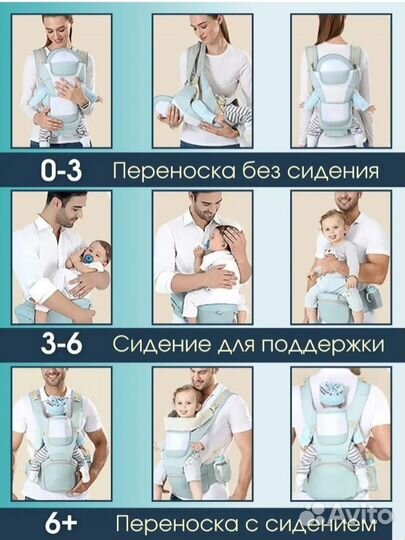 0-3 Переноска без сидения

3-6 Сидение для поддержки

6+ Переноска с сидением

Avito