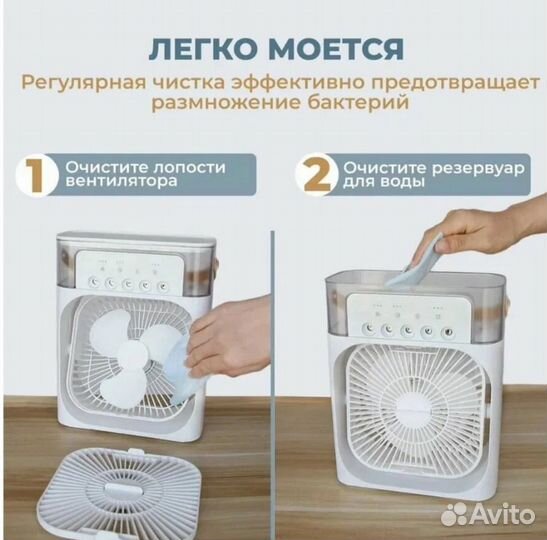 ЛЕГКО МОЕТСЯ

Регулярная чистка эффективно предотвращает размножение бактерий

1 Очистите лопости вентилятора

2 Очистите резервуар для воды

Avito