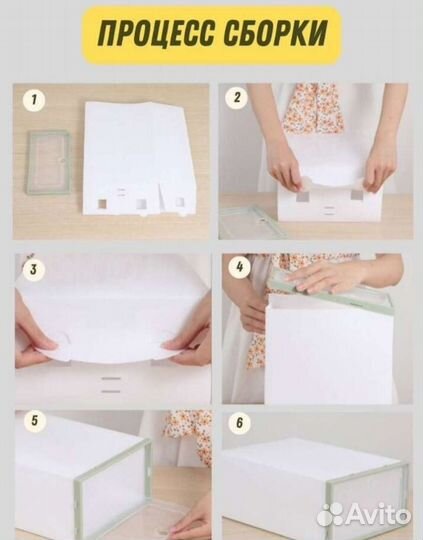 ПРОЦЕСС СБОРКИ

1

2

3

4

5

6

Avito