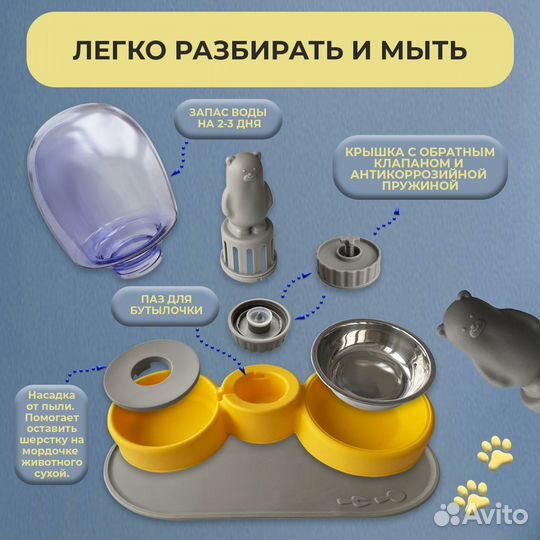 ЛЕГКО РАЗБИРАТЬ И МЫТЬ

ЗАПАС ВОДЫ НА 2-3 ДНЯ

КРЫШКА С ОБРАТНЫМ КЛАПАНОМ И АНТИКОРРОЗИЙНОЙ ПРУЖИНОЙ

ПАЗ ДЛЯ БУТЫЛОЧКИ

Насадка от пыли. Помогает оставить шерстку на мордочке животного сухой.

Avito