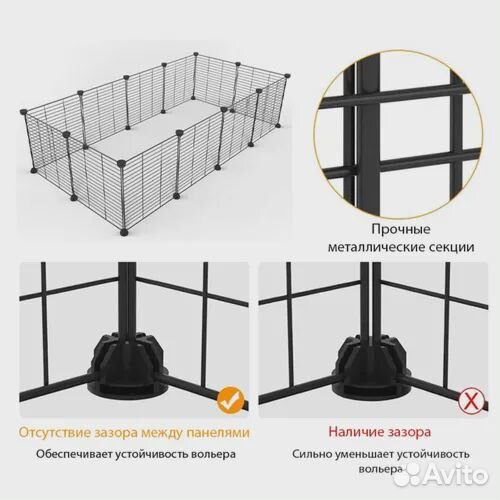 Прочные металлические секции

Отсутствие зазора между панелями

Обеспечивает устойчивость вольера

Наличие зазора

Сильно уменьшает устойчивость вольера

Avito