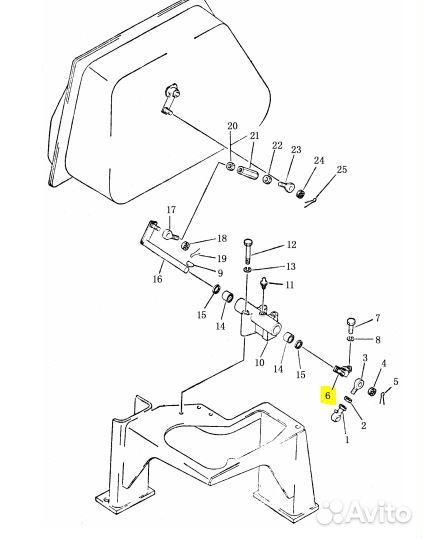 20
21
22
23
24
25
17
18
19
9
16
12
13
11
15
14
10
14
15
7
8
3
4
5
6
2
1
Avito