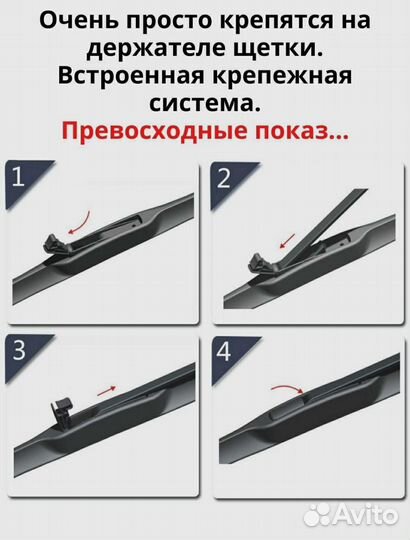 Очень просто крепятся на держателе щетки. Встроенная крепежная система.
Превосходные показ...

1

2

3

4

Avito