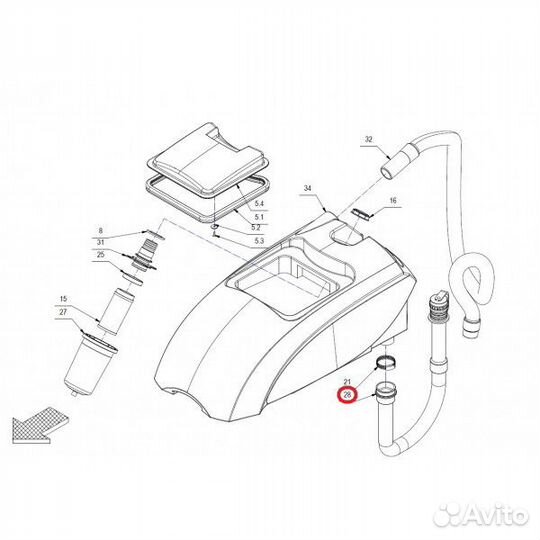 32
34
16
5.4
5.1
5.2
5.3
8
31
25
15
27
21
28
Avito