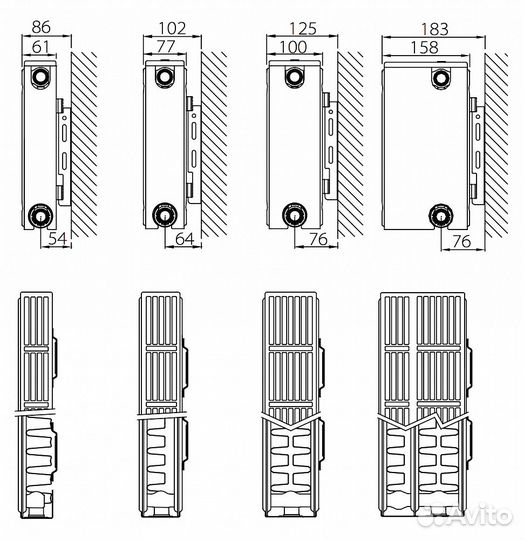 86
61
54
102
77
64
125
100
76
183
158
76
Avito