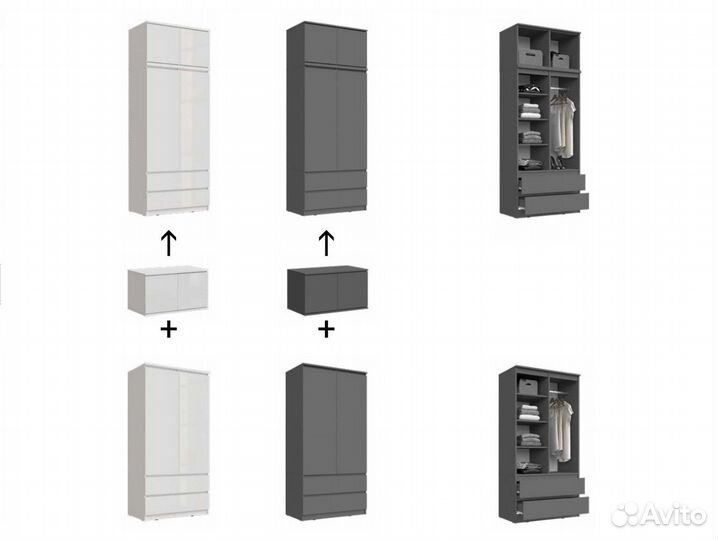 ↑ ↑

+ +

Avito